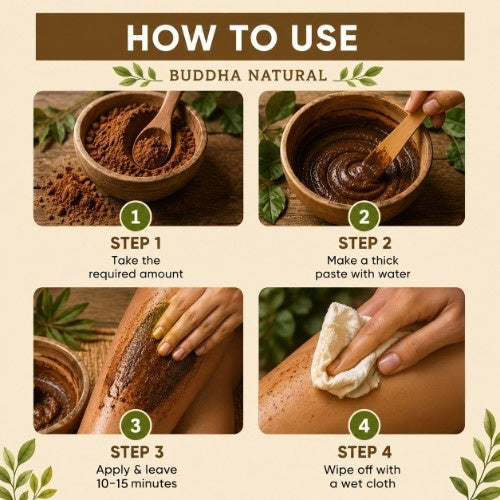 HOW TO USE

BUDDHA NATURAL

1

STEP 1
Take the
required amount

2

STEP 2
Make a thick
paste with water

3

STEP 3
Apply & leave
10-15 minutes

4

STEP 4
Wipe off with
a wet cloth