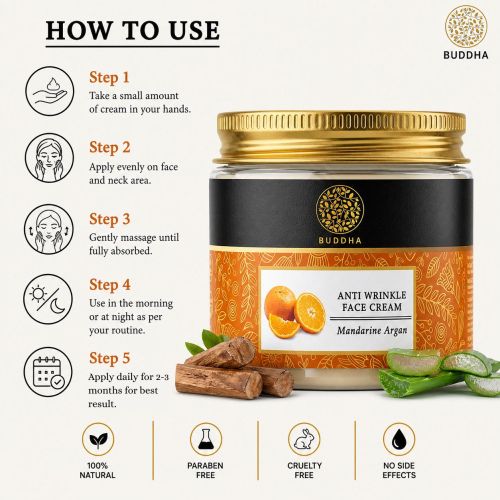 HOW TO USE

BUDDHA

Step 1
Take a small amount of cream in your hands.

Step 2
Apply evenly on face and neck area.

Step 3
Gently massage until fully absorbed.

Step 4
Use in the morning or at night as per your routine.

Step 5
Apply daily for 2-3 months for best result.

BUDDHA

ANTI WRINKLE FACE CREAM
Mandarine Argan

100% NATURAL

PARABEN FREE

CRUELTY FREE

NO SIDE EFFECTS