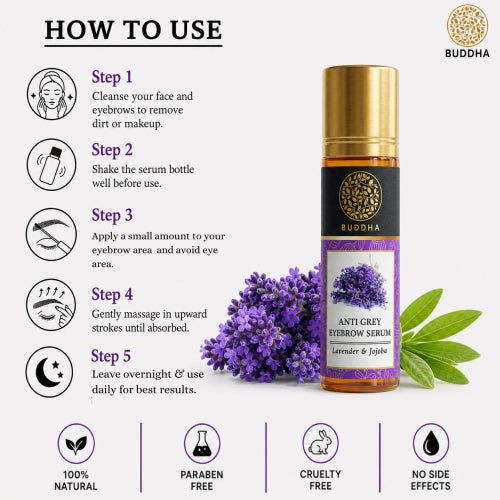 HOW TO USE

BUDDHA

Step 1
Cleanse your face and eyebrows to remove dirt or makeup.

Step 2
Shake the serum bottle well before use.

Step 3
Apply a small amount to your eyebrow area and avoid eye area.

Step 4
Gently massage in upward strokes until absorbed.

Step 5
Leave overnight & use daily for best results.

BUDDHA
ANTI GREY EYEBROW SERUM
Lavender & Jojoba

100% NATURAL

PARABEN FREE

CRUELTY FREE

NO SIDE EFFECTS