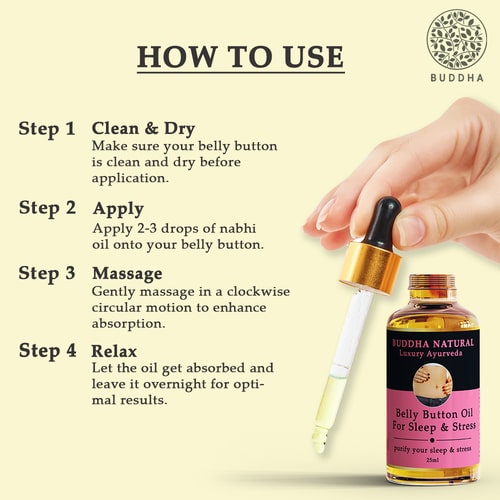 HOW TO USE

BUDDHA

Step 1 Clean & Dry
Make sure your belly button is clean and dry before application.

Step 2 Apply
Apply 2-3 drops of nabhi oil onto your belly button.

Step 3 Massage
Gently massage in a clockwise circular motion to enhance absorption.

Step 4 Relax
Let the oil get absorbed and leave it overnight for optimal results.

BUDDHA NATURAL
Luxury Ayurveda

Belly Button Oil For Sleep & Stress

purify your sleep & stress
25ml